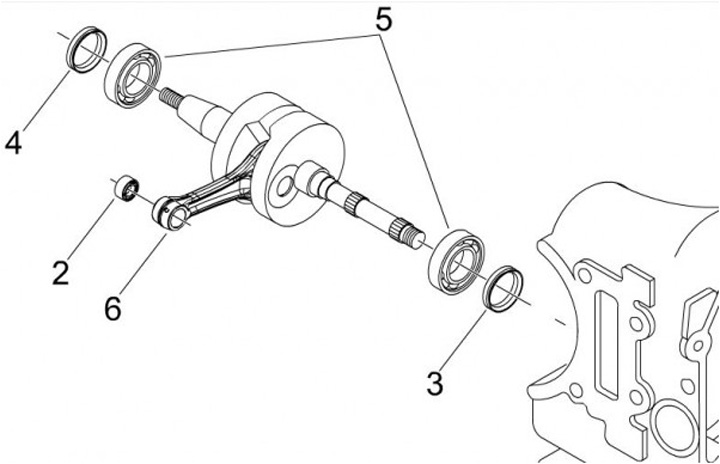 5
4
2
6
3