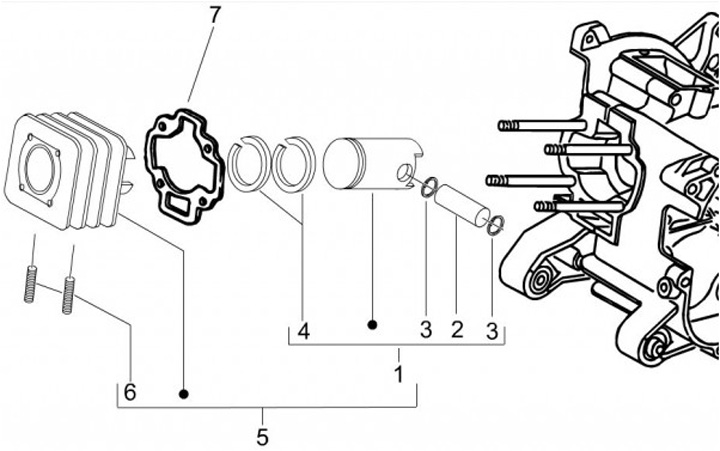 7
4
3
2
3
1
6
5