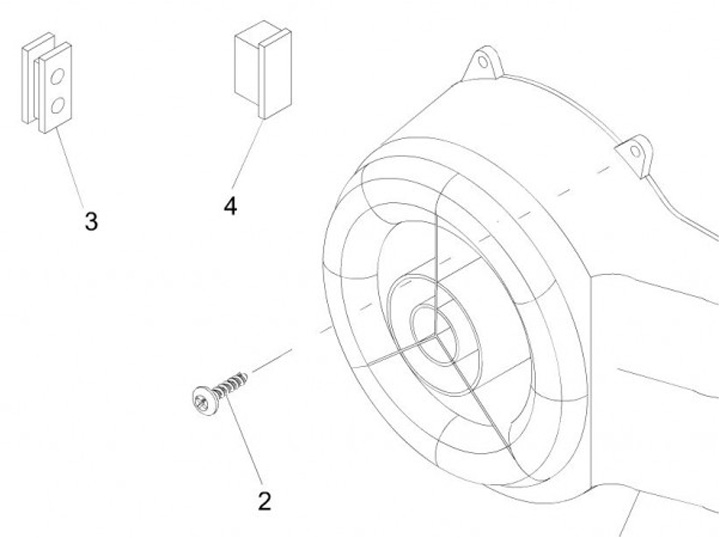 3

4

2