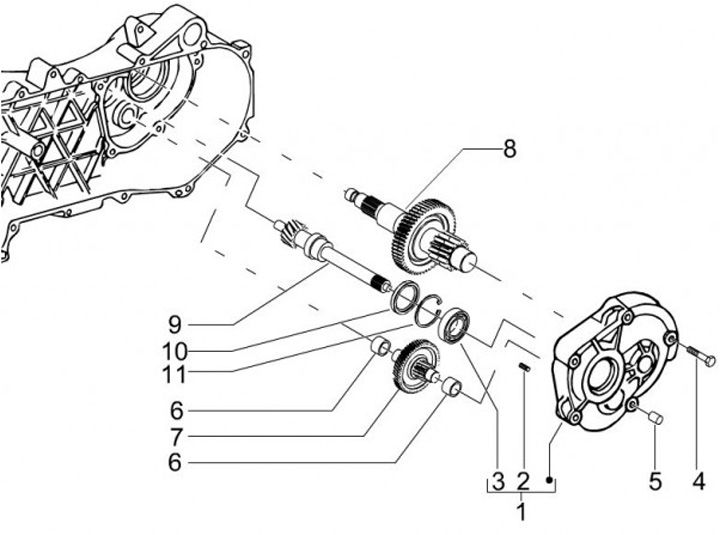 8
9
10
11
6
7
6
3 2
1
5
4