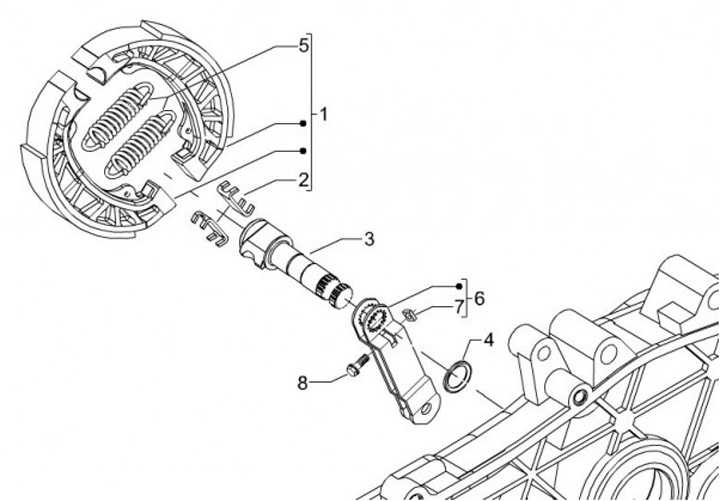 5
1
2
3
6
7
4
8