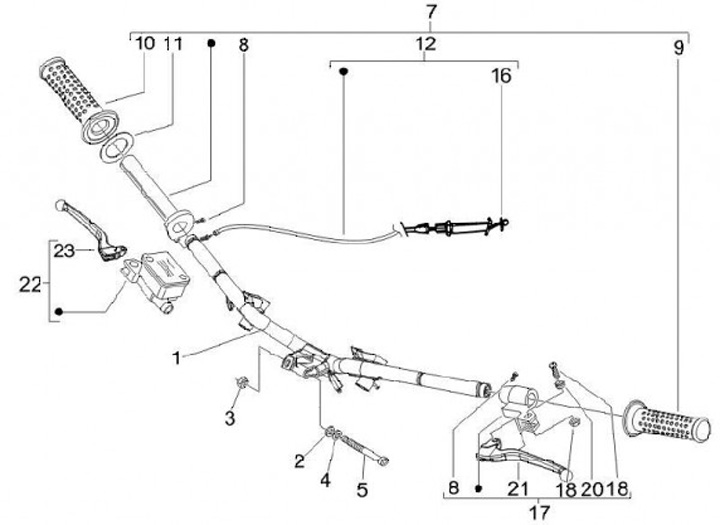 7
10 11 8
12
9
16
23
22
1
3
2
4
5
8
21
18 20 18
17