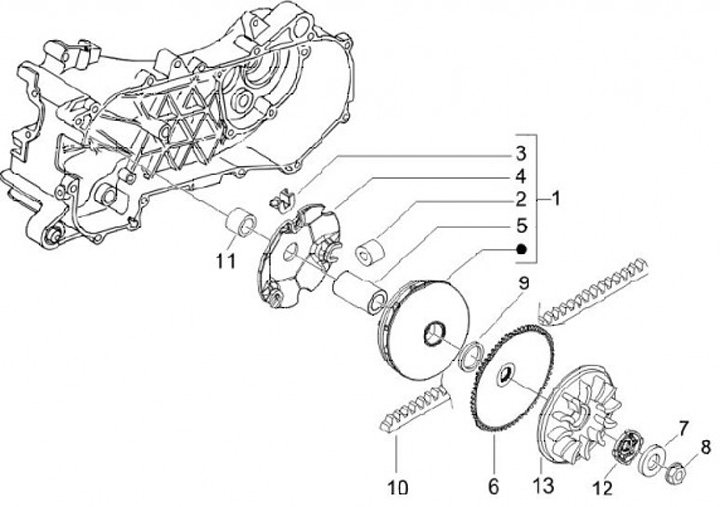 3
4
2
1
5
11
9
7
8
10
6
13
12