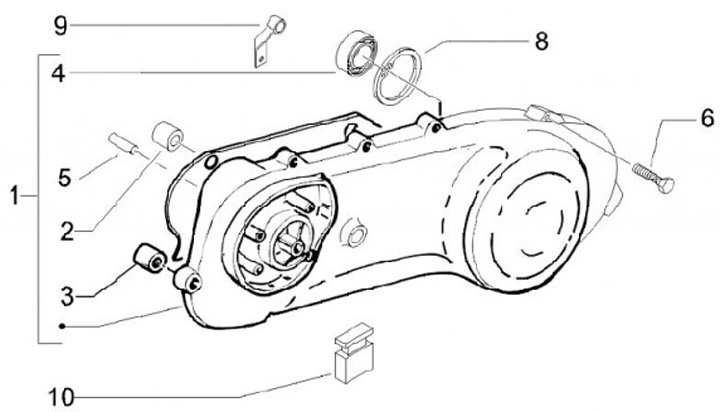 9
8
4
6
5
1
2
3
10