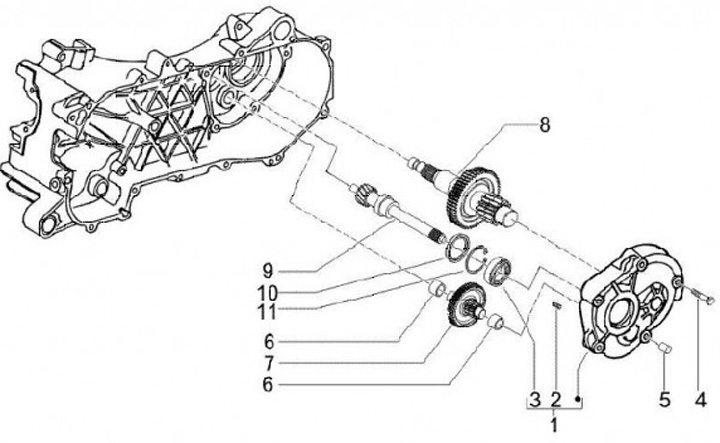 8
9
10
11
6
7
6
3
2
1
5
4