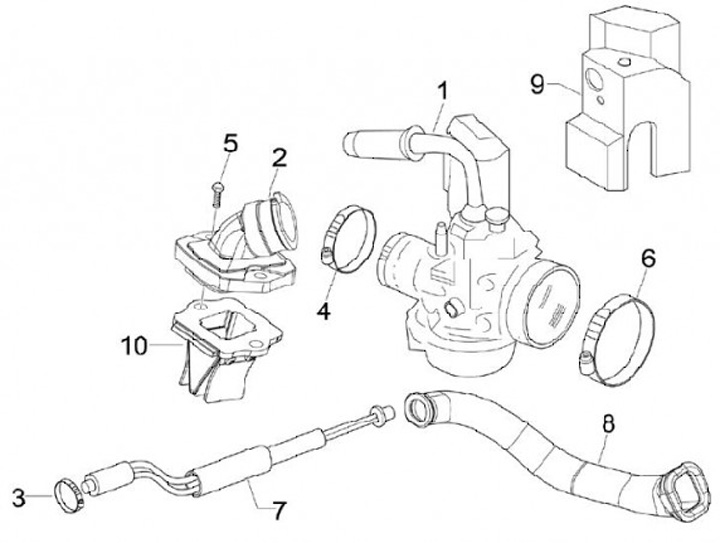 9
1
5
2
4
6
10
8
3
7