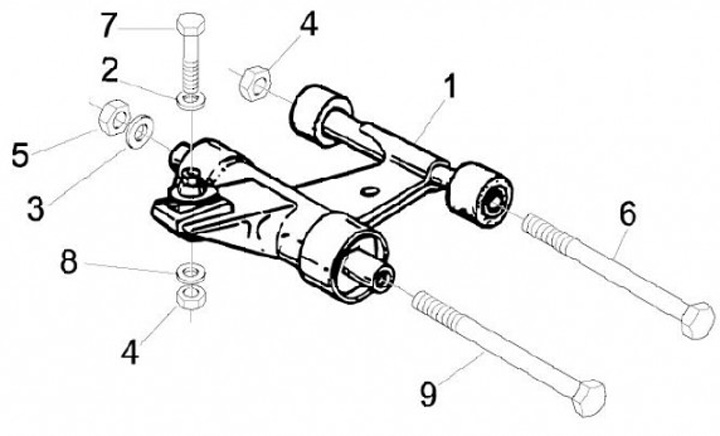 7
4
2
1
5
3
6
8
4
9