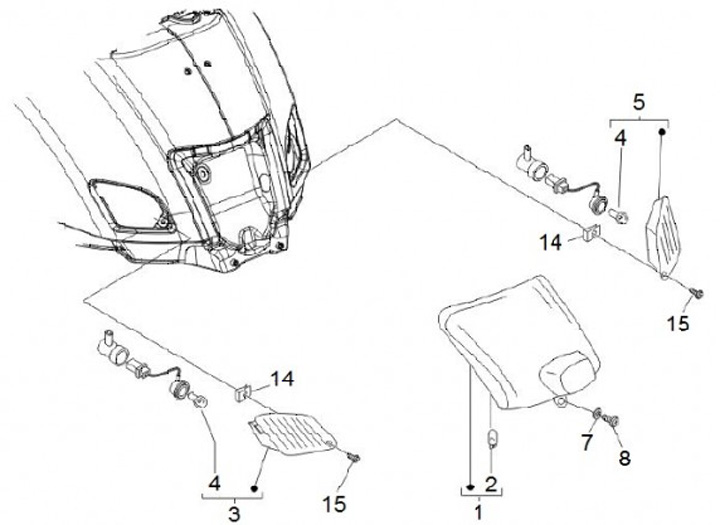 5
4
14
15
14
4
3
15
7
8
2
1