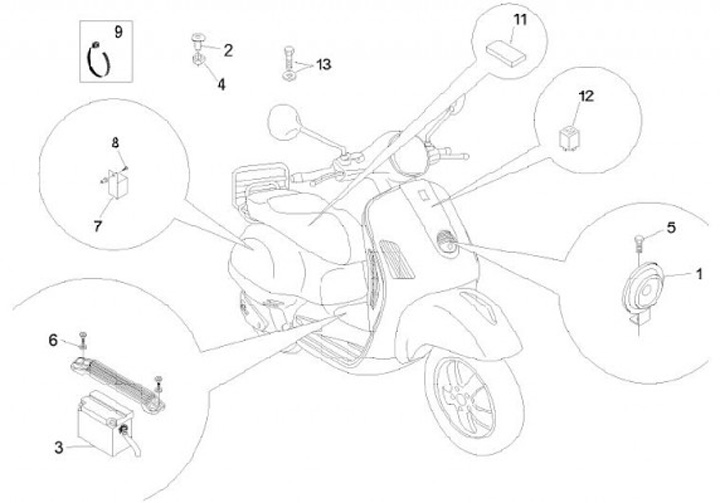 9
2
4
13
11
12
8
7
5
1
6
3