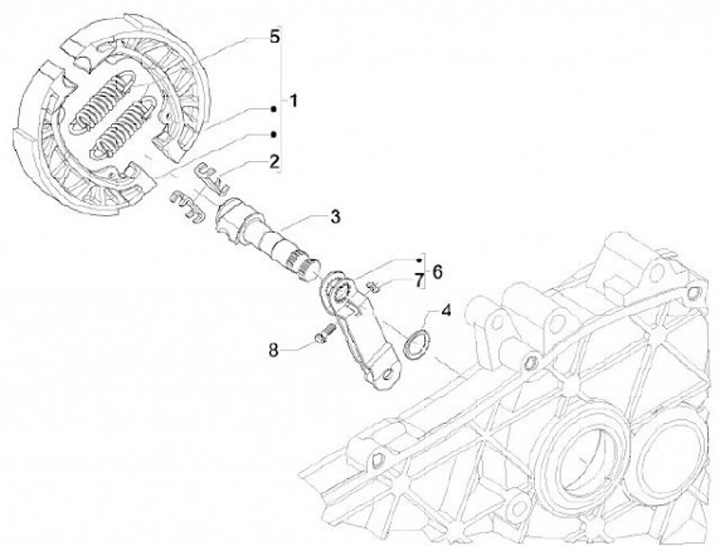 5
1
2
3
6
7
4
8