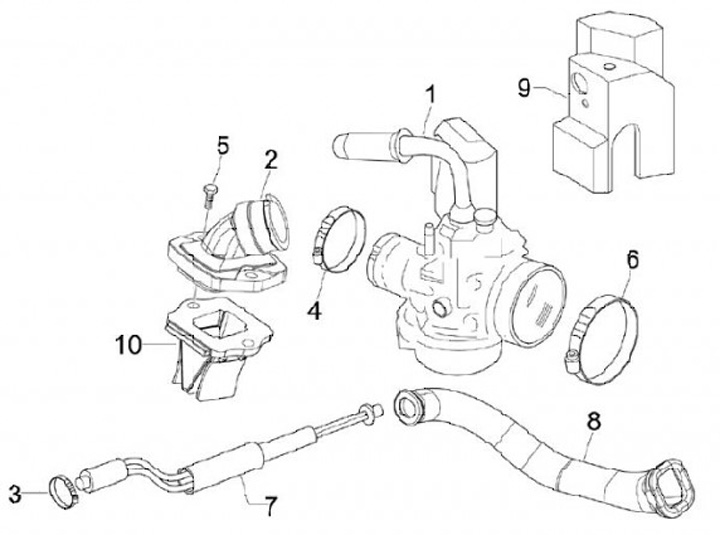 9
1
5
2
4
6
10
8
3
7