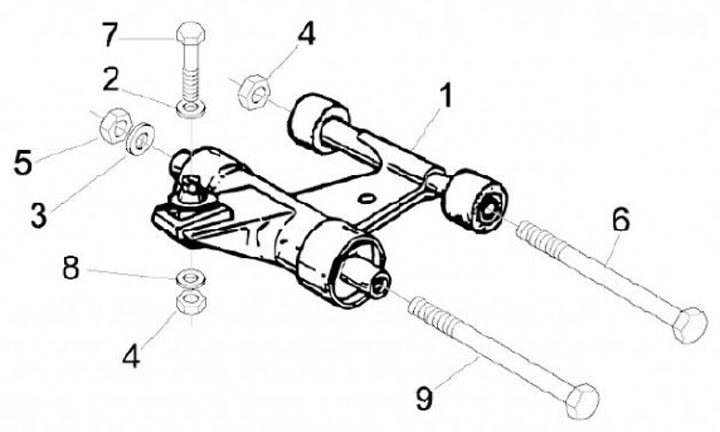 7
4
2
1
5
3
6
8
4
9