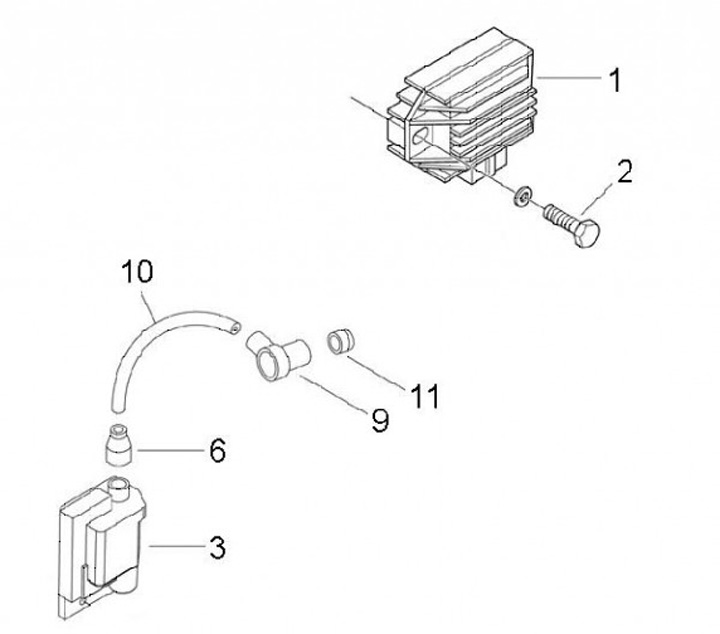 1
2
10
11
9
6
3