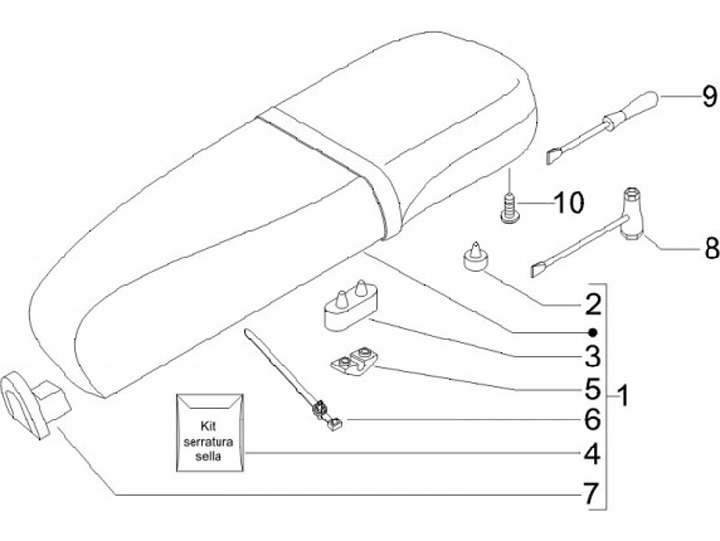 9
10
8
2
3
5
1
6
Kit serratura sella
4
7