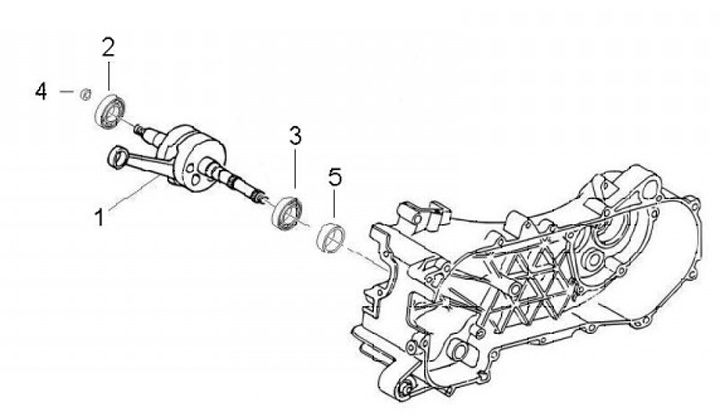 2
4
3
5
1