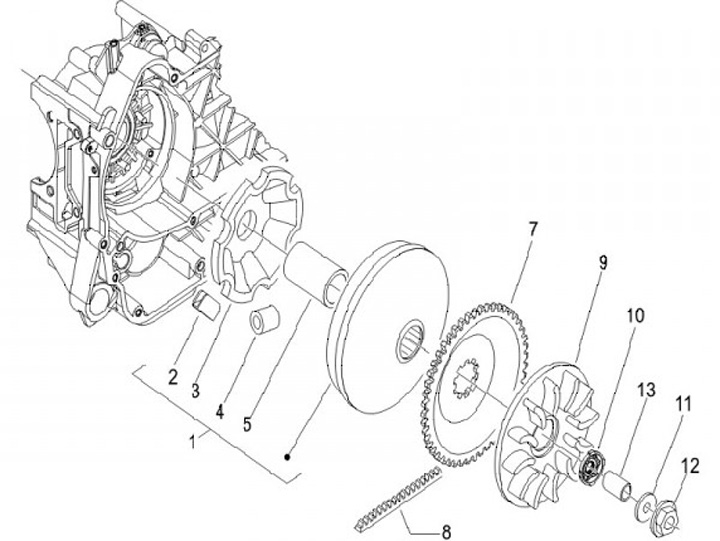 7
9
10
13
11
12
2
3
4
5
1
8