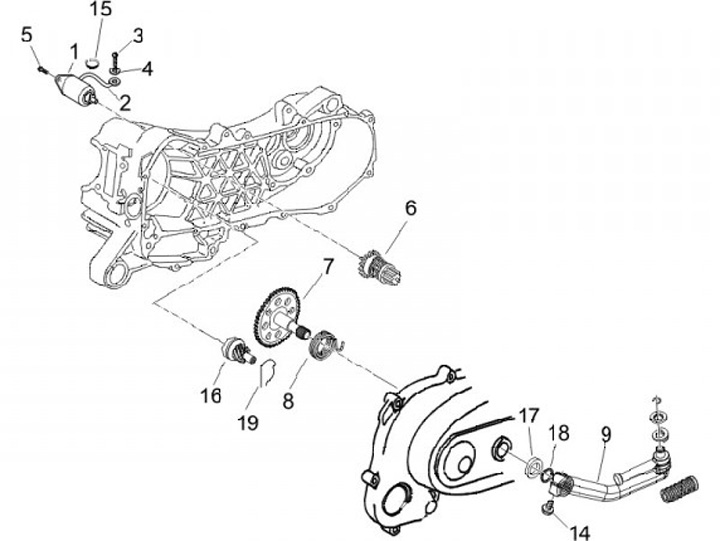 15
5
1
3
4
2
6
7
16
19
8
17
18
9
14