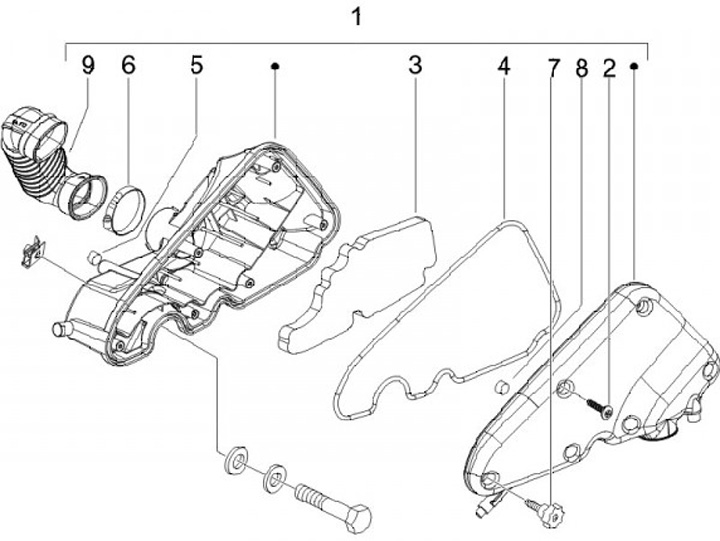 1
9
6
5
3
4
7
8
2