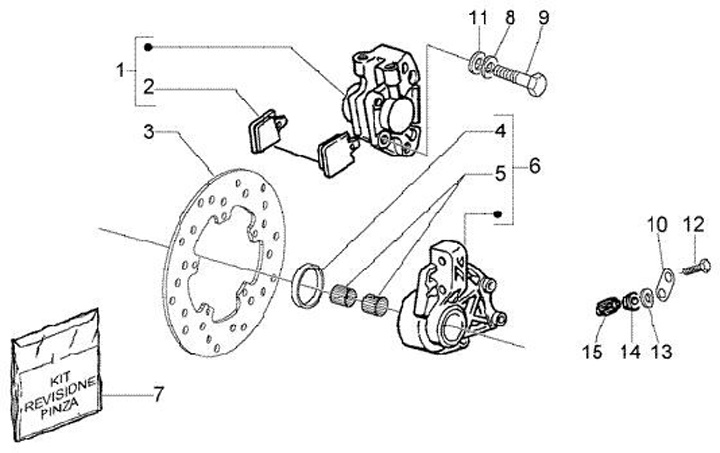 11 8 9
1
2
3
4
5
6
10 12
15 14 13
KIT REVISIONE PINZA
7