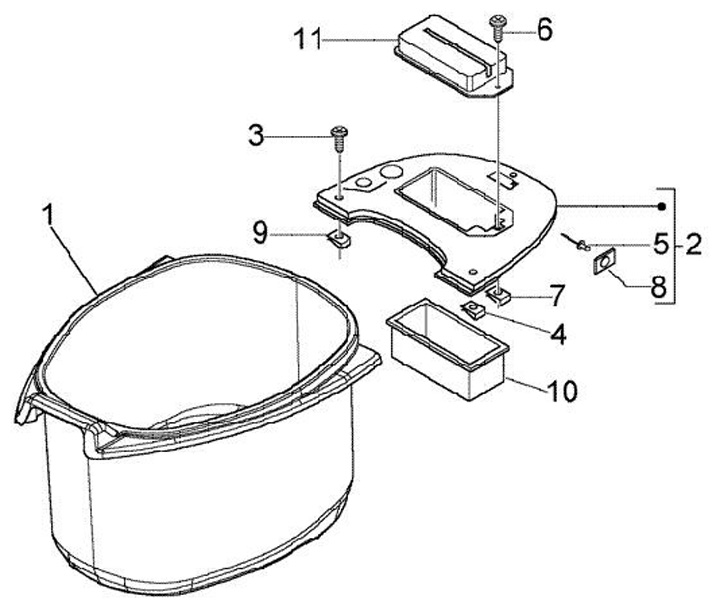 11
6
3
1
9
5
2
8
7
4
10