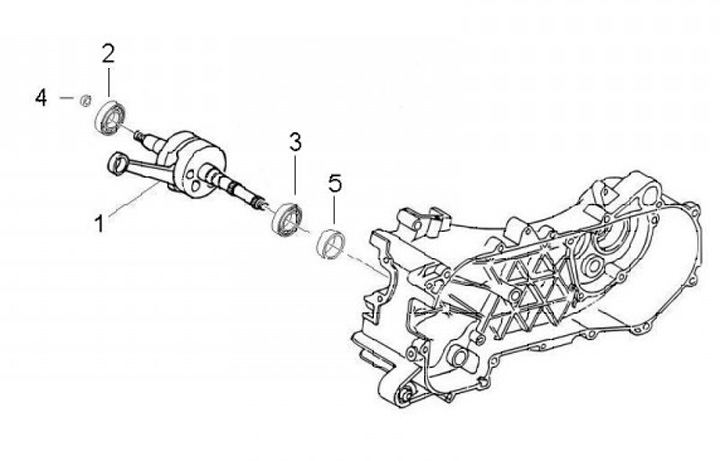 2
4
3
5
1