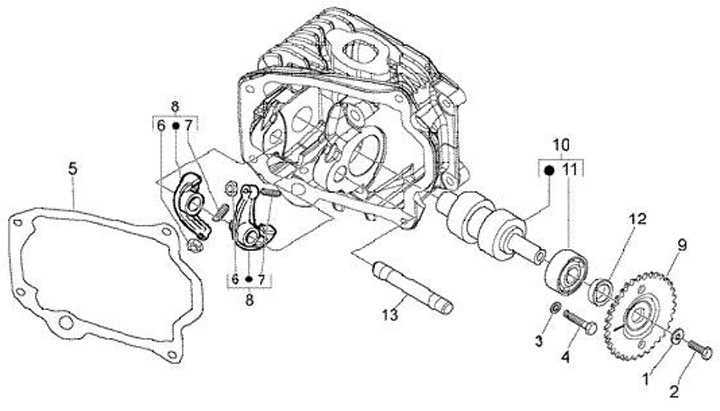 8
6 ● 7
5
6 ● 7
8
10
● 11
12
9
13
3
4
1
2