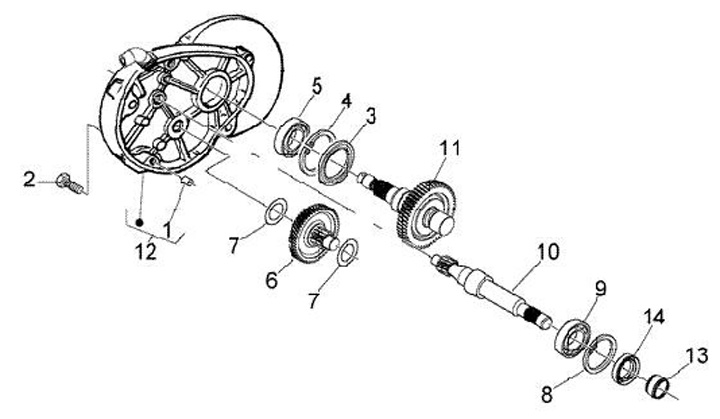 5
4
3
11
2
1
12
7
6
7
10
9
14
13
8