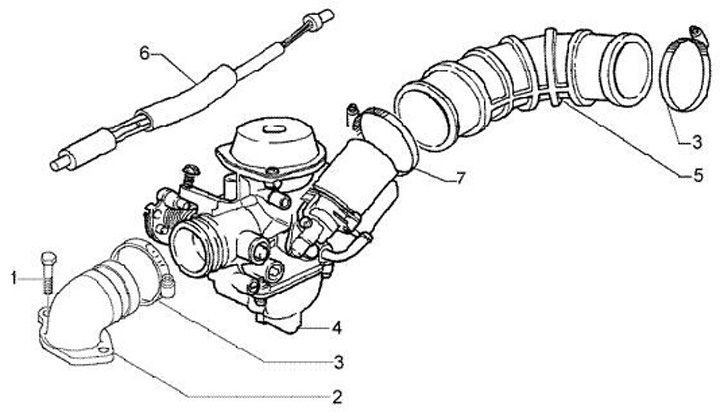 6
3
7
5
1
4
3
2