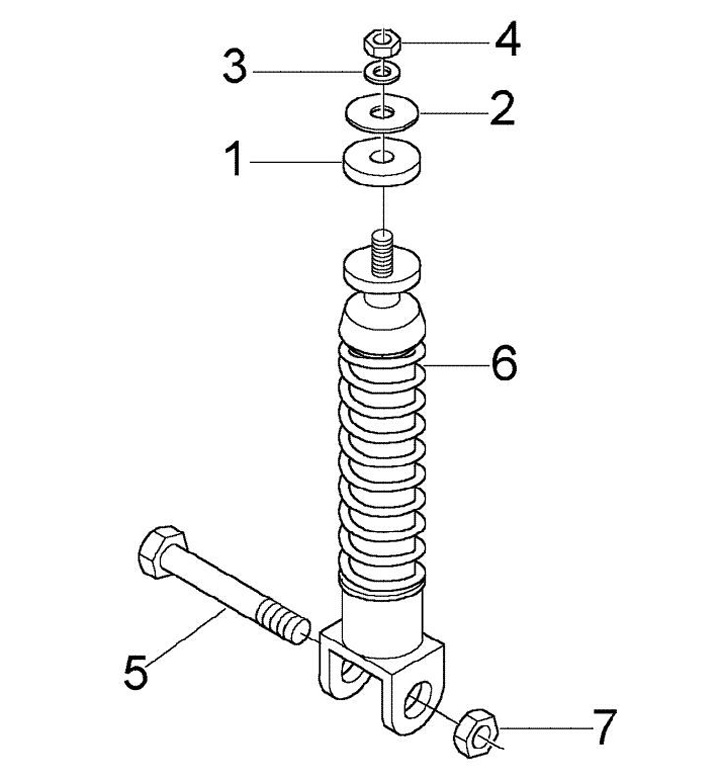 4
3
2
1
6
5
7