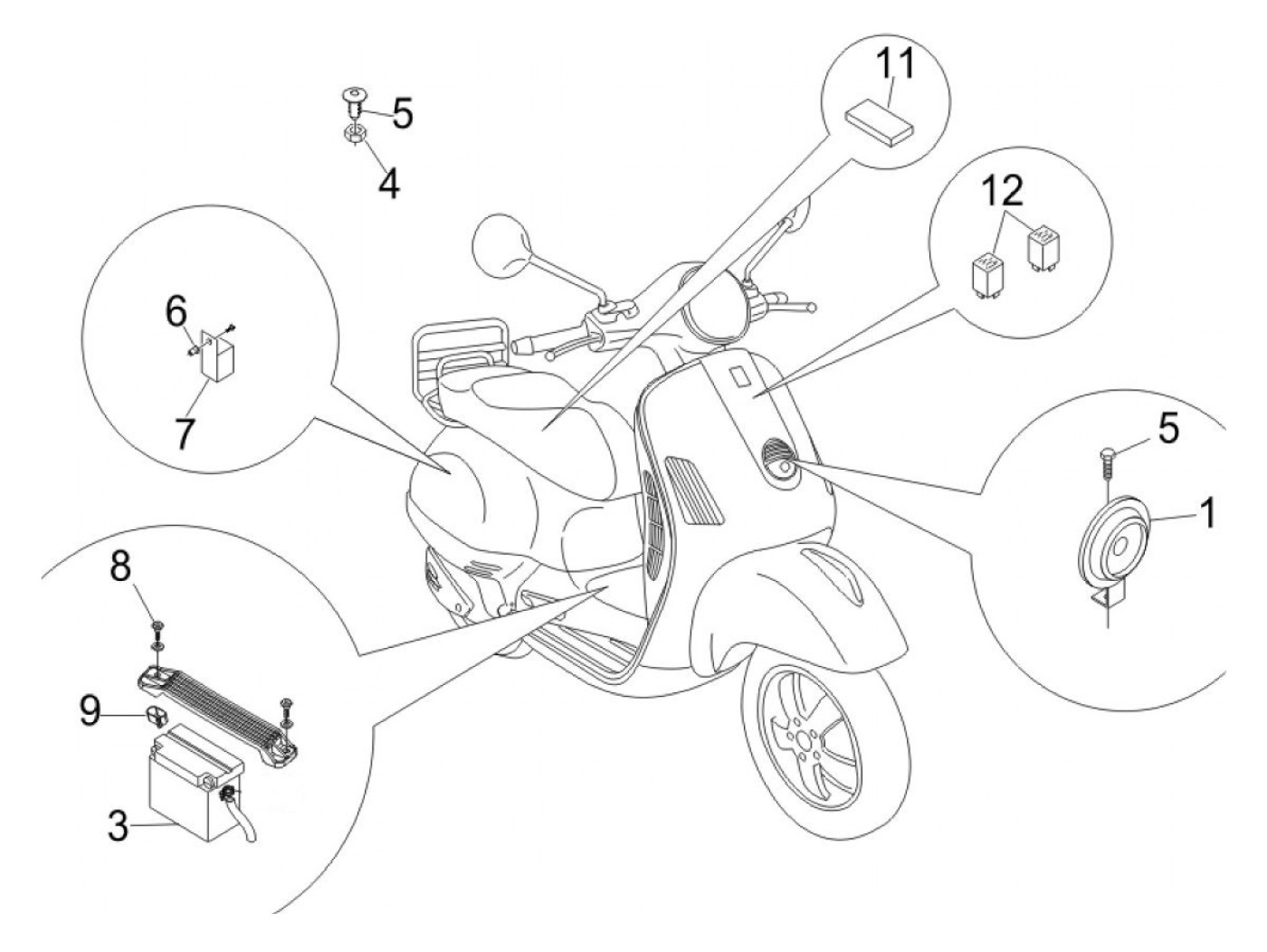 5
4
11
12
6
7
5
1
8
9
3