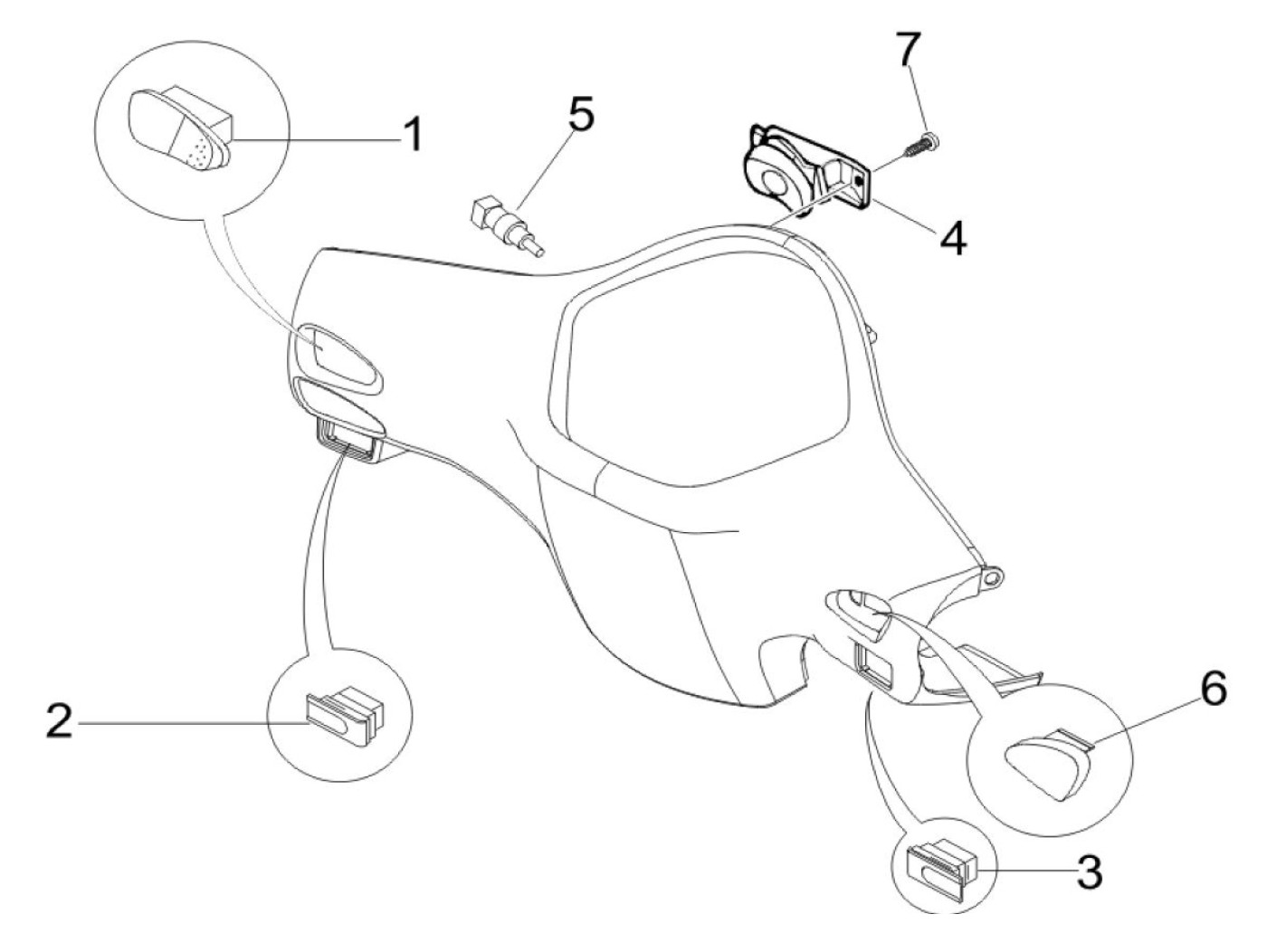 7
1
5
4
2
6
3