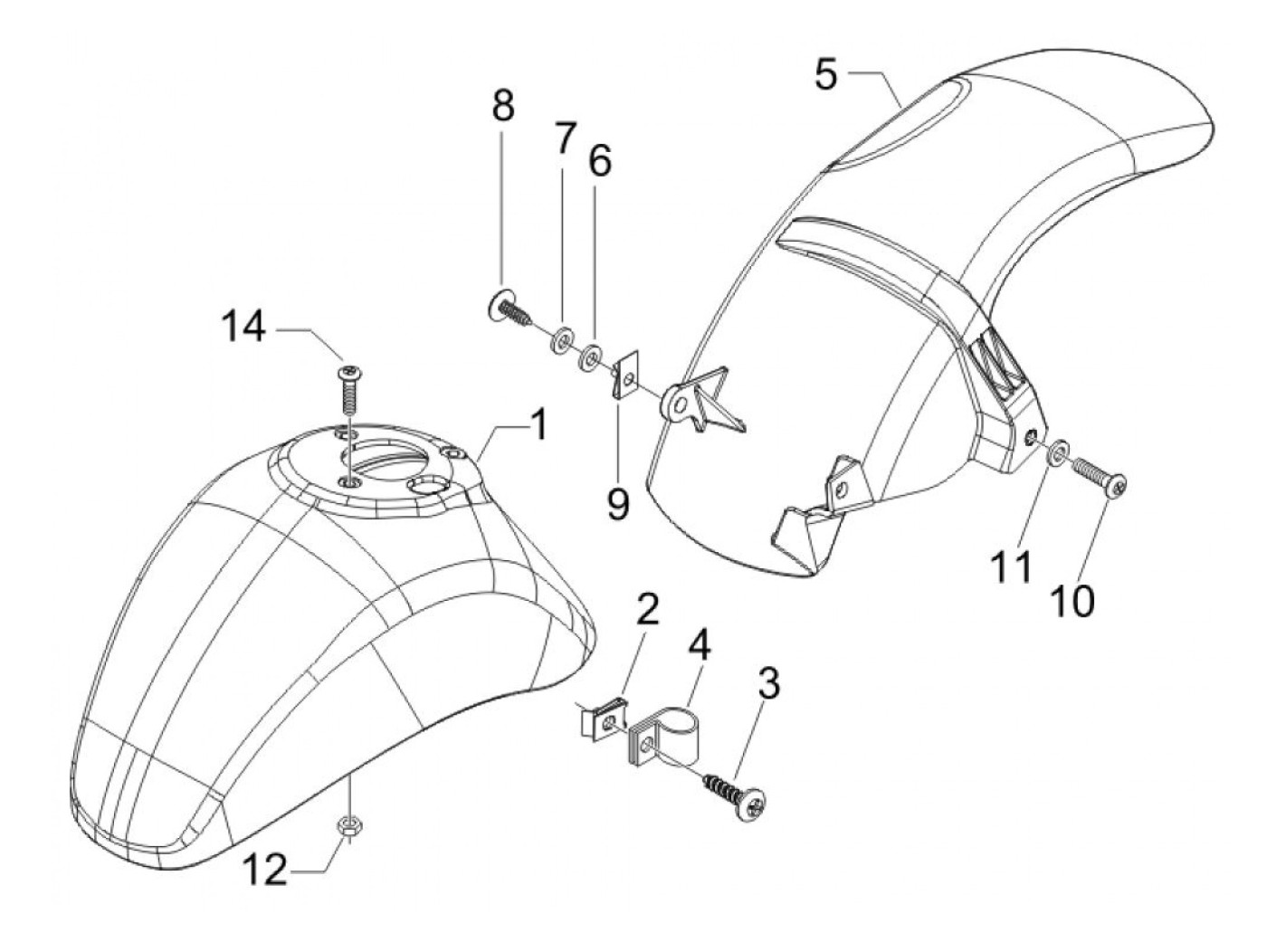 5
8
7
6
14
1
9
11
10
2
4
3
12