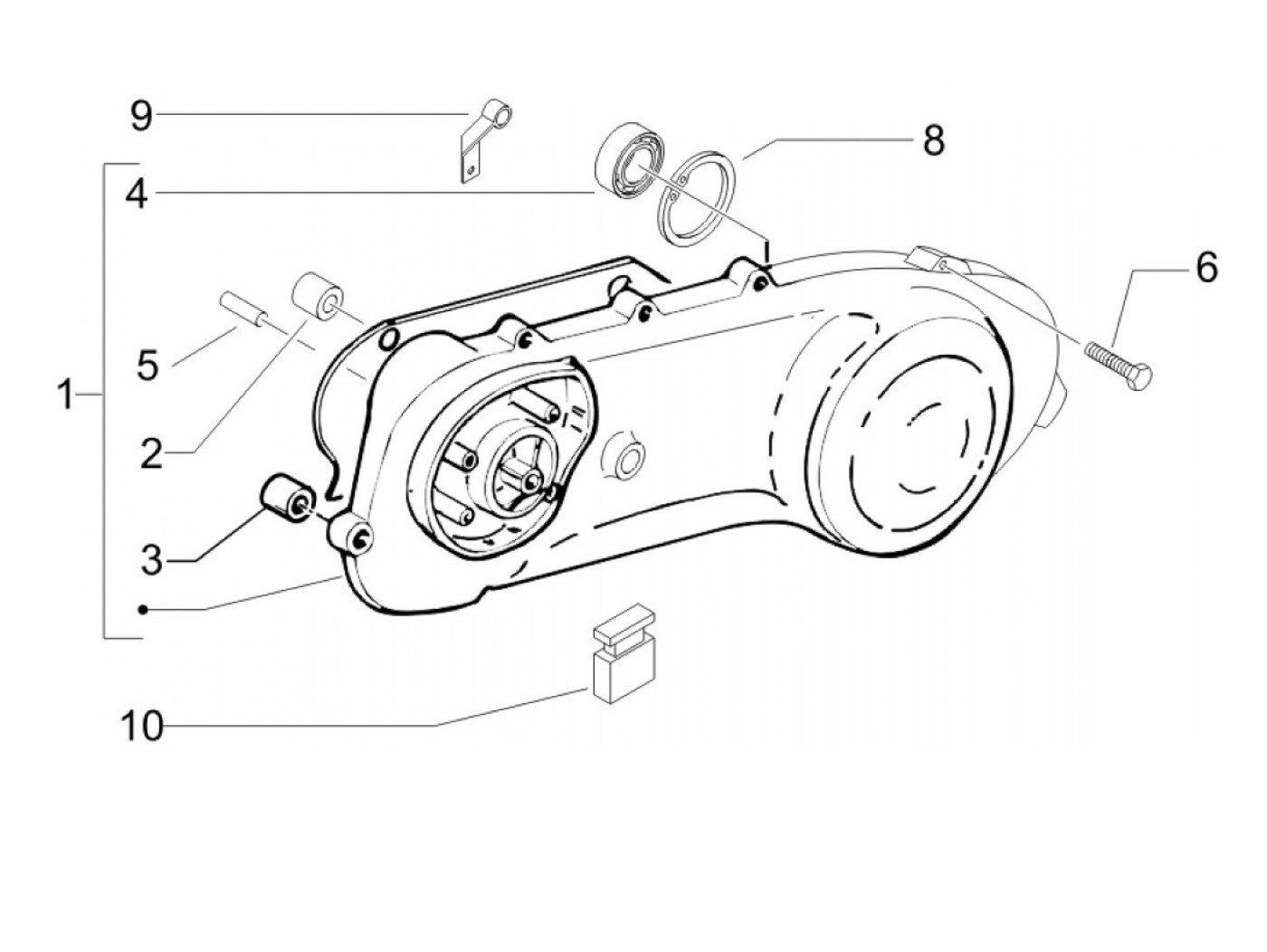 9
8
4
6
5
1
2
3
10