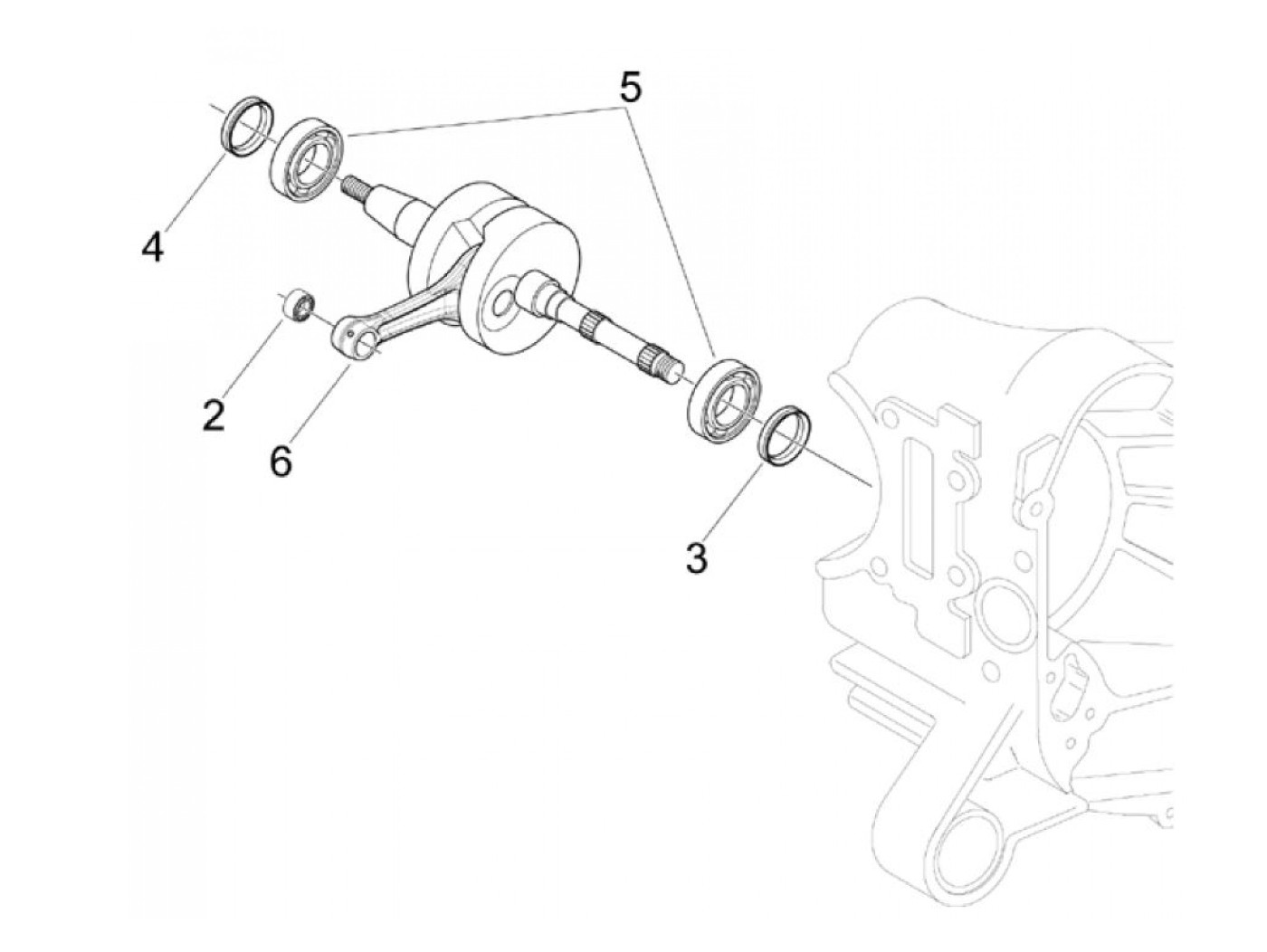 5
4
2
6
3