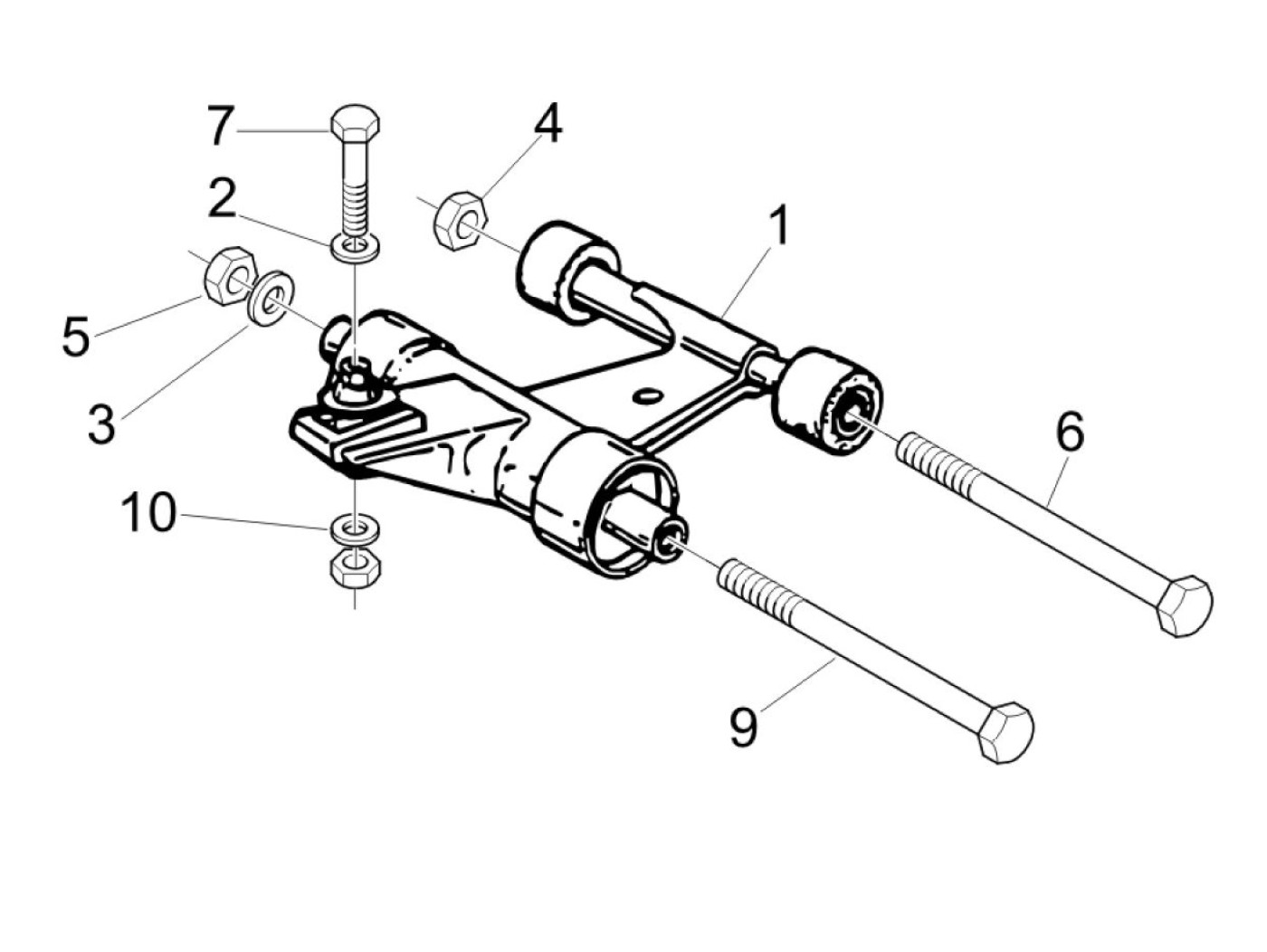 7
4
2
1
5
3
6
10
9