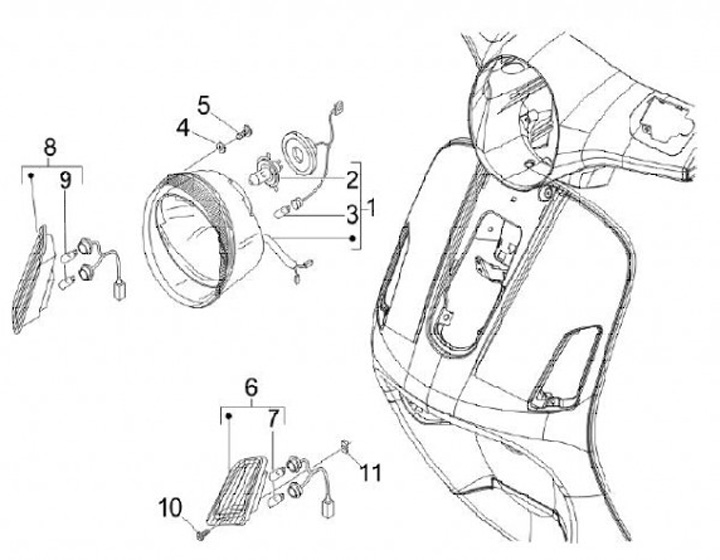 8
9
5
4
2
3
1
6
7
11
10