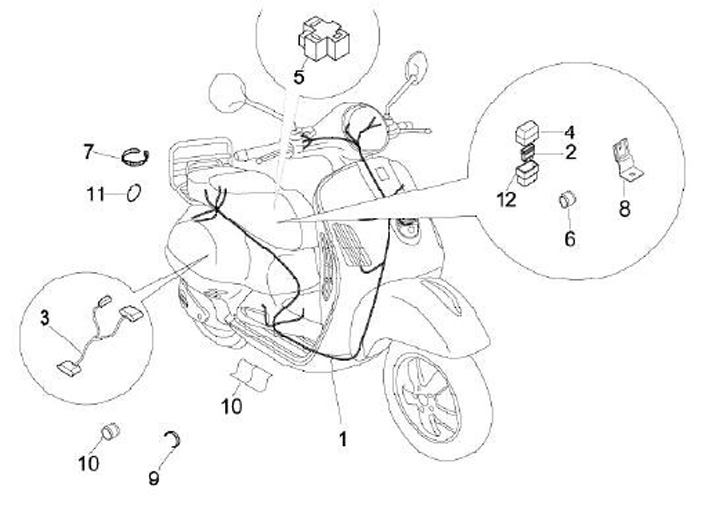 5
7
11
4
2
12
8
6
3
10
1
10
9