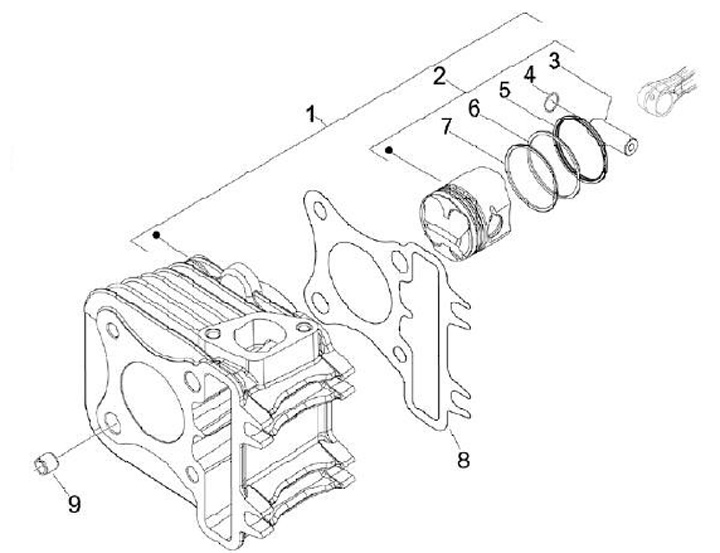 1
2
3
4
5
6
7
8
9