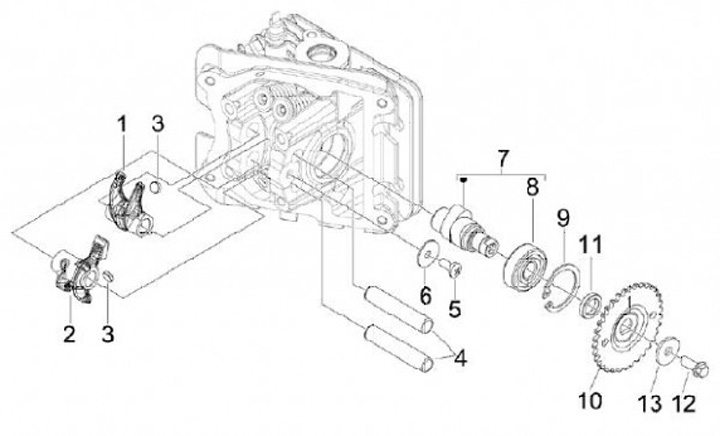 1
3
7
8
9
11
2
3
6
5
4
10
13
12