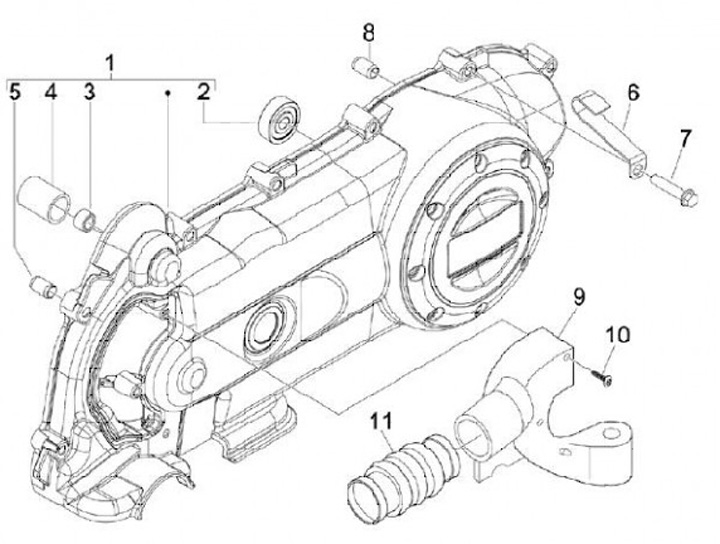 1
5 4 3 2
8
6
7
9
10
11