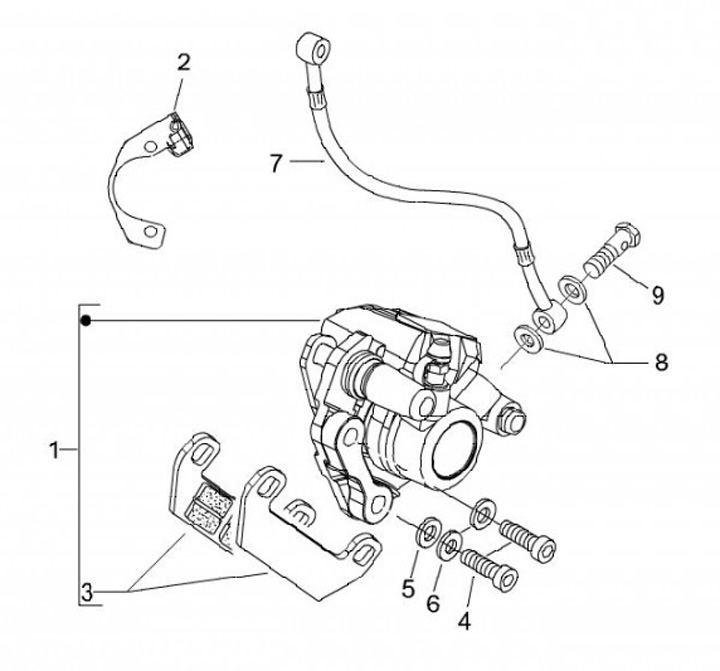 2
7
9
8
1
3
5
6
4