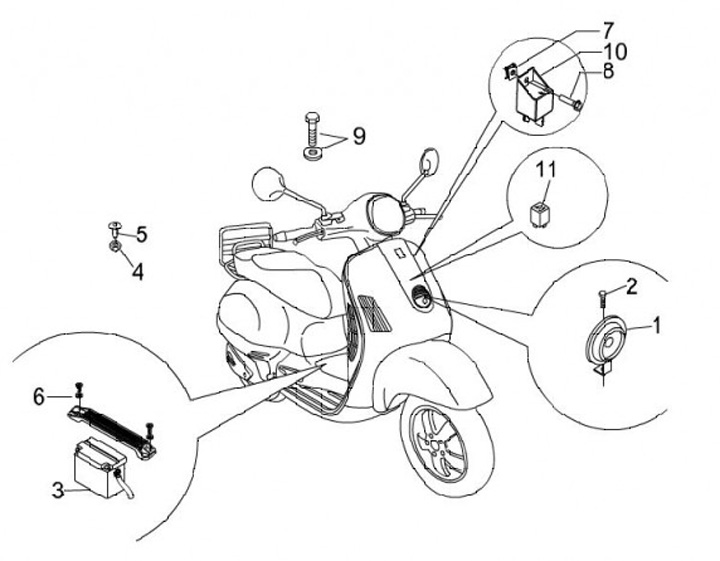 7
10
8
9
11
5
4
2
1
6
3