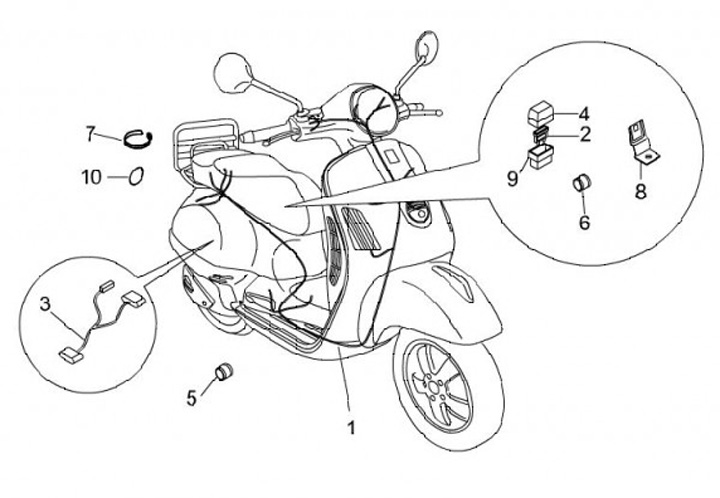 7
10
4
2
9
8
6
3
5
1