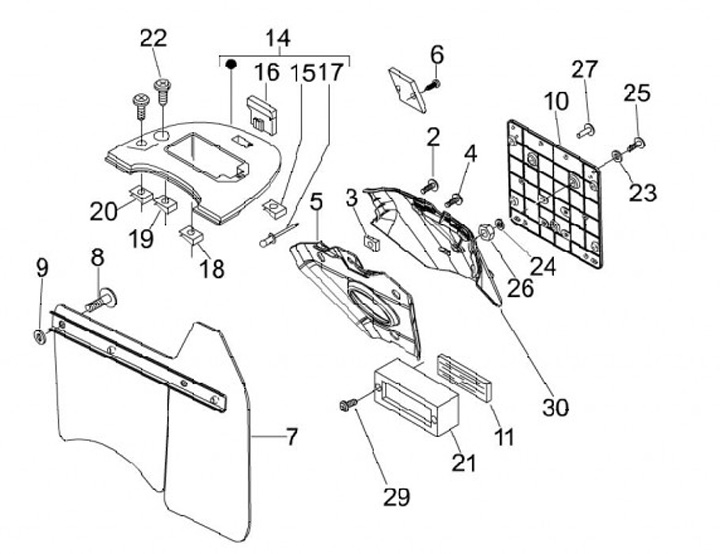 22
14
16
15
17
6
27
25
10
2
4
23
20
19
18
5
3
24
26
9
8
30
7
11
21
29