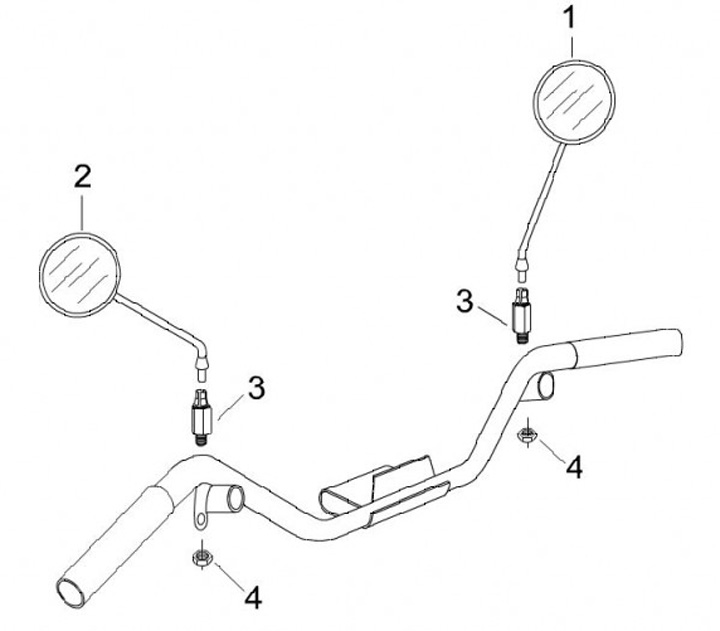 1
2
3
3
4
4