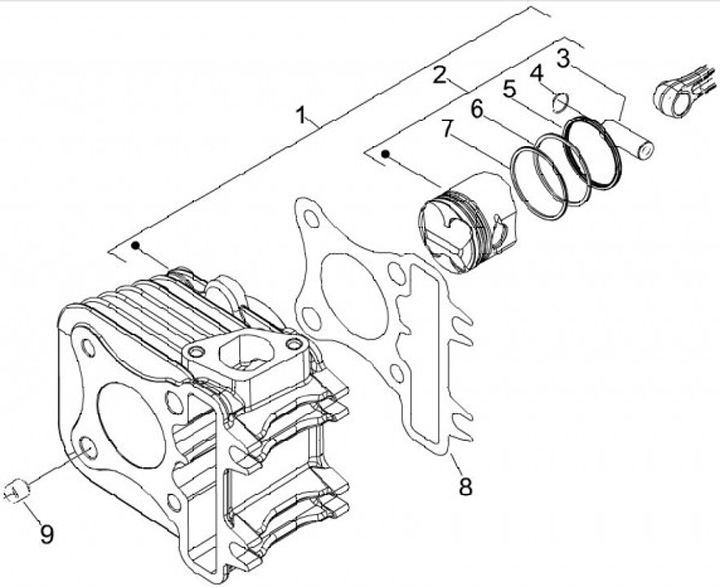 1
2
3
4
5
6
7
8
9