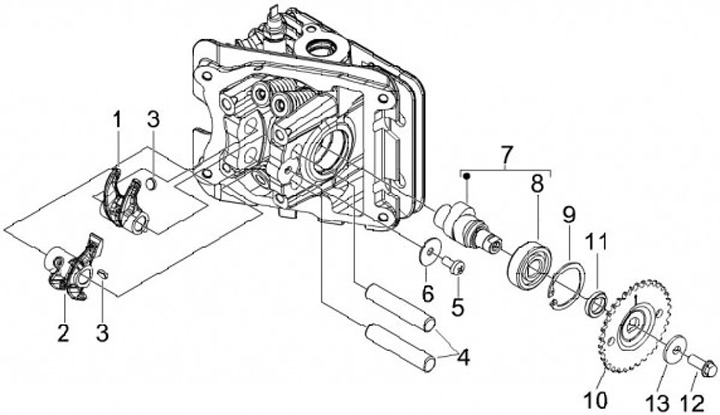 1
3
7
8
9
11
6
5
2
3
4
10
13
12