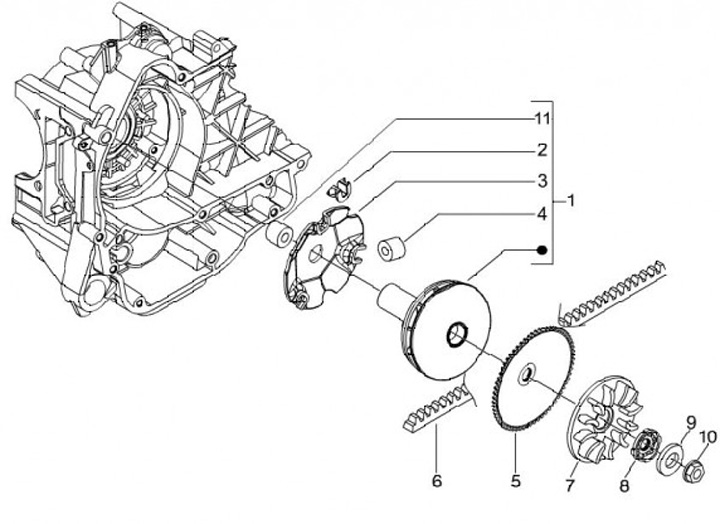 11
2
3
4
1
6
5
7
8
9
10