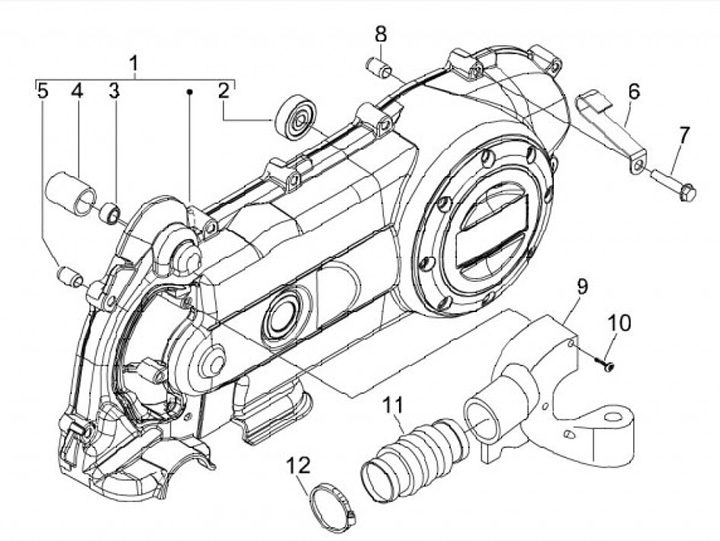 1
5 4 3 2
8
6
7
9
10
11
12