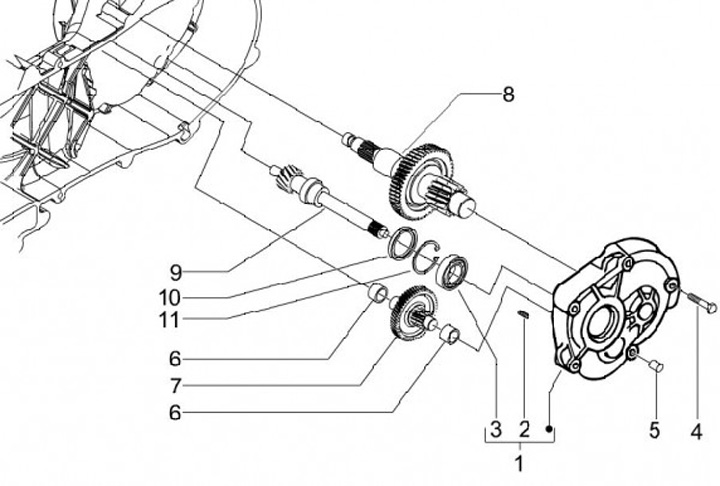 8
9
10
11
6
7
6
3
2
1
5
4